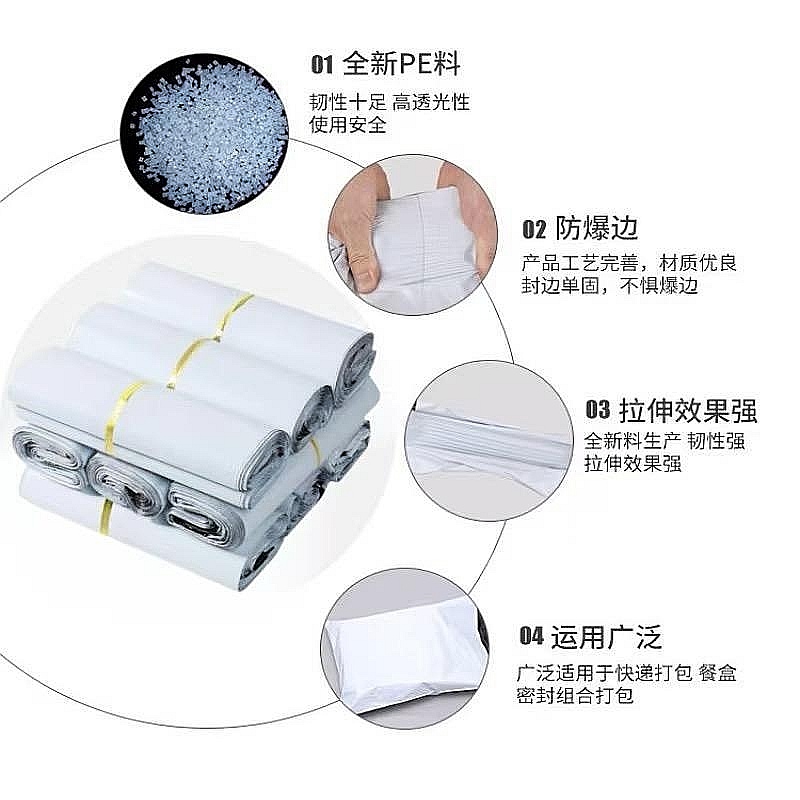 01 全新PE料

韧性十足 高透光性
使用安全

02 防爆边

产品工艺完善，材质优良
封边单固，不惧爆边

03 拉伸效果强

全新料生产 韧性强
拉伸效果强

04 运用广泛

广泛适用于快递打包 餐盒
密封组合打包